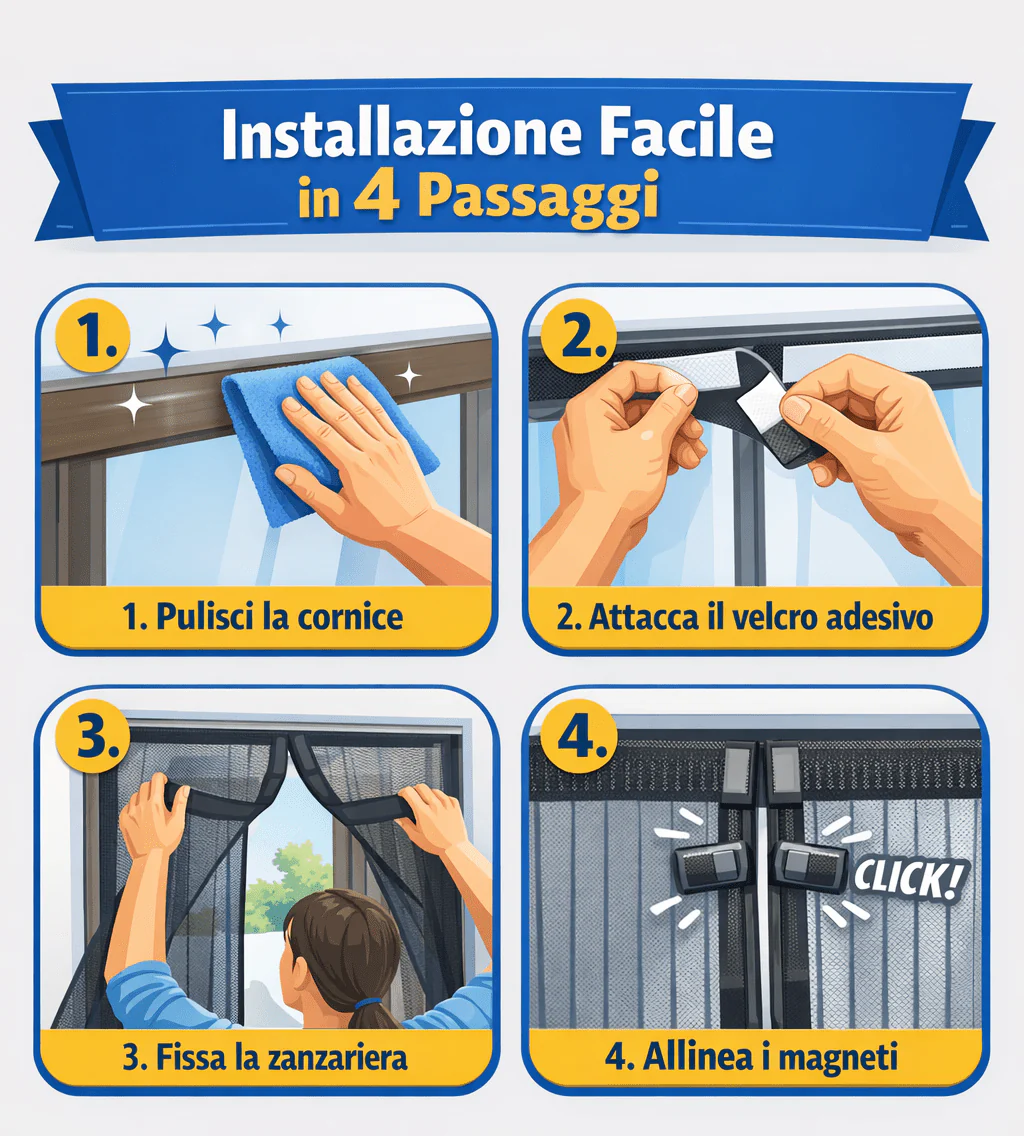 Installazione Facile
in 4 Passaggi

1.

1. Pulisci la cornice

2.

2. Attacca il velcro adesivo

3.

3. Fissa la zanzariera

4.

CLICK!

4. Allinea i magneti